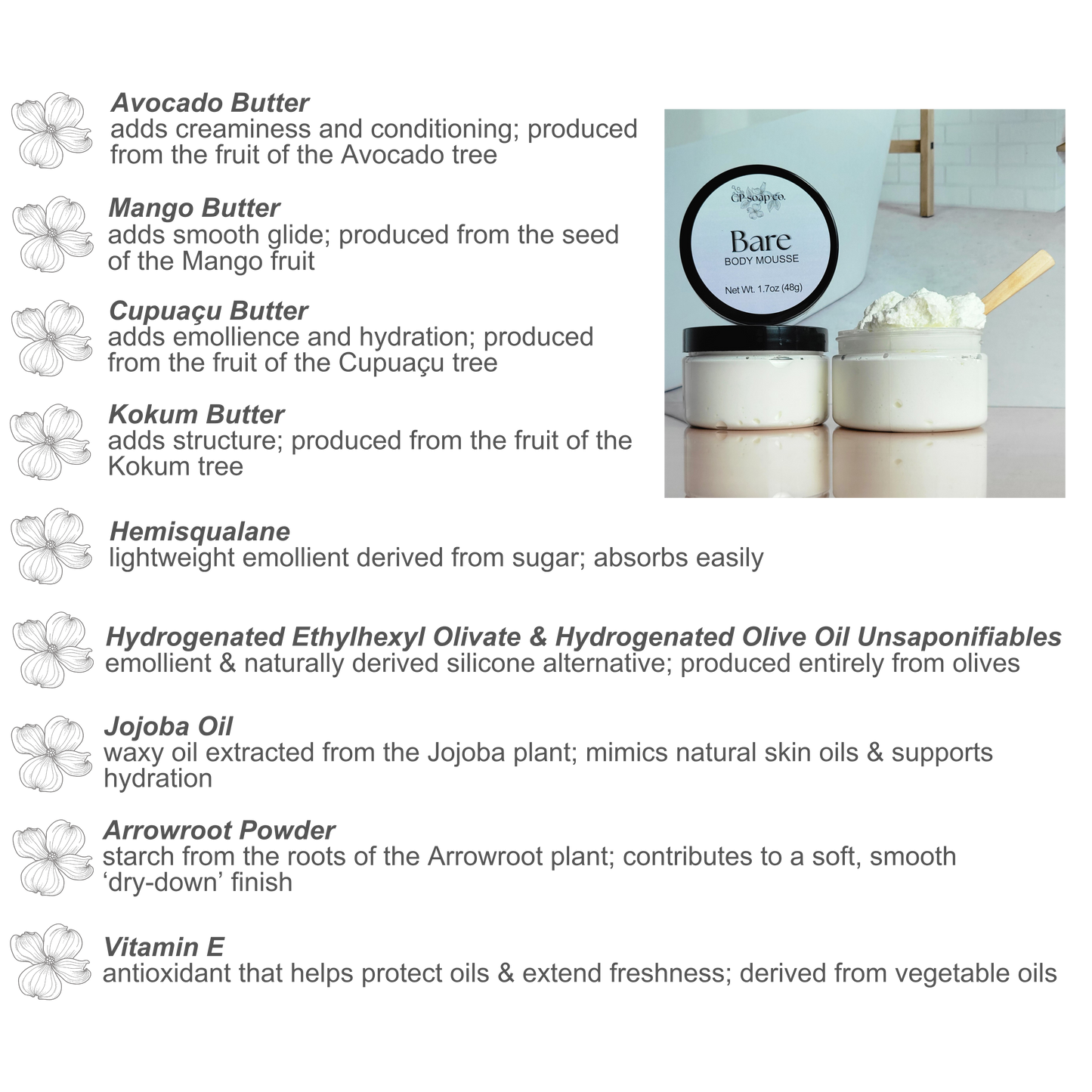 Avocado Butter
adds creaminess and conditioning; produced from the fruit of the Avocado tree

Mango Butter
adds smooth glide; produced from the seed of the Mango fruit

Cupuaçu Butter
adds emollience and hydration; produced from the fruit of the Cupuaçu tree

Kokum Butter
adds structure; produced from the fruit of the Kokum tree

GP soap co.
Bare
BODY MOUSSE
Net Wt. 1.7oz (48g)

Hemisqualane
lightweight emollient derived from sugar; absorbs easily

Hydrogenated Ethylhexyl Olivate & Hydrogenated Olive Oil Unsaponifiables
emollient & naturally derived silicone alternative; produced entirely from olives

Jojoba Oil
waxy oil extracted from the Jojoba plant; mimics natural skin oils & supports hydration

Arrowroot Powder
starch from the roots of the Arrowroot plant; contributes to a soft, smooth ‘dry-down’ finish

Vitamin E
antioxidant that helps protect oils & extend freshness; derived from vegetable oils